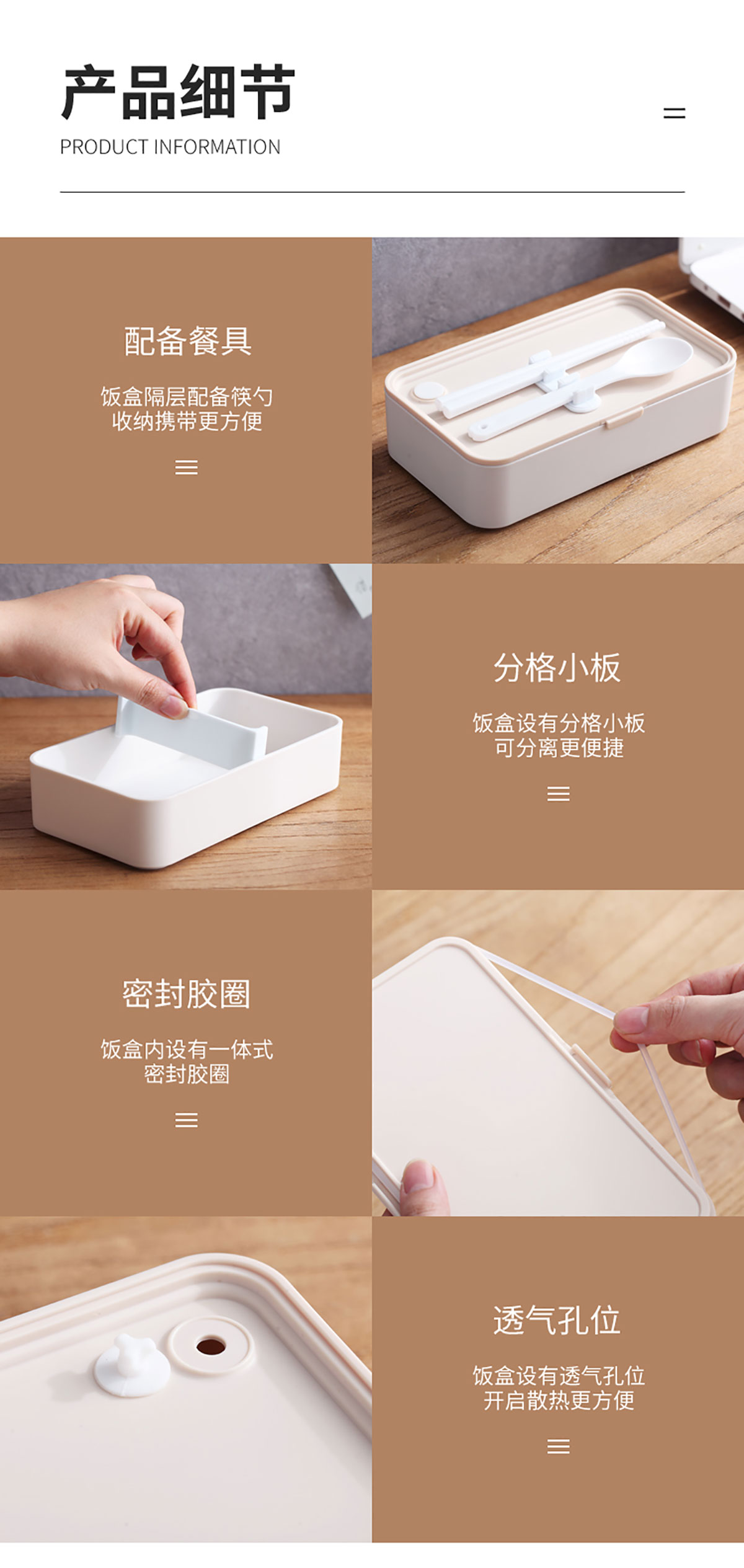 产品细节
PRODUCT INFORMATION

配备餐具

饭盒隔层配备筷勺
收纳携带更方便

分格小板

饭盒设有分格小板
可分离更便捷

密封胶圈

饭盒内设有一体式
密封胶圈

透气孔位

饭盒设有透气孔位
开启散热更方便