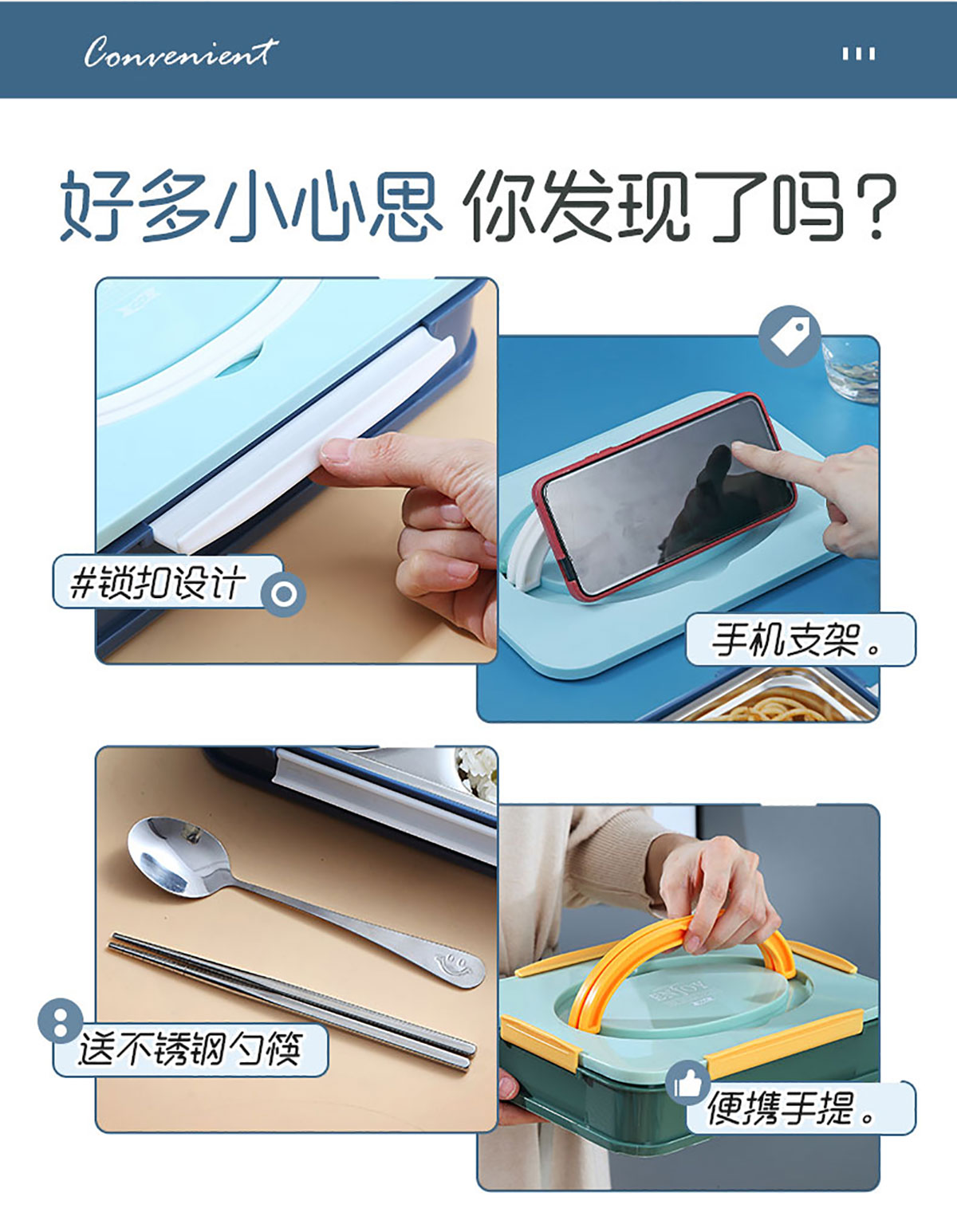 Convenient

好多小心思 你发现了吗？

#锁扣设计

手机支架。

送不锈钢勺筷

便携手提。