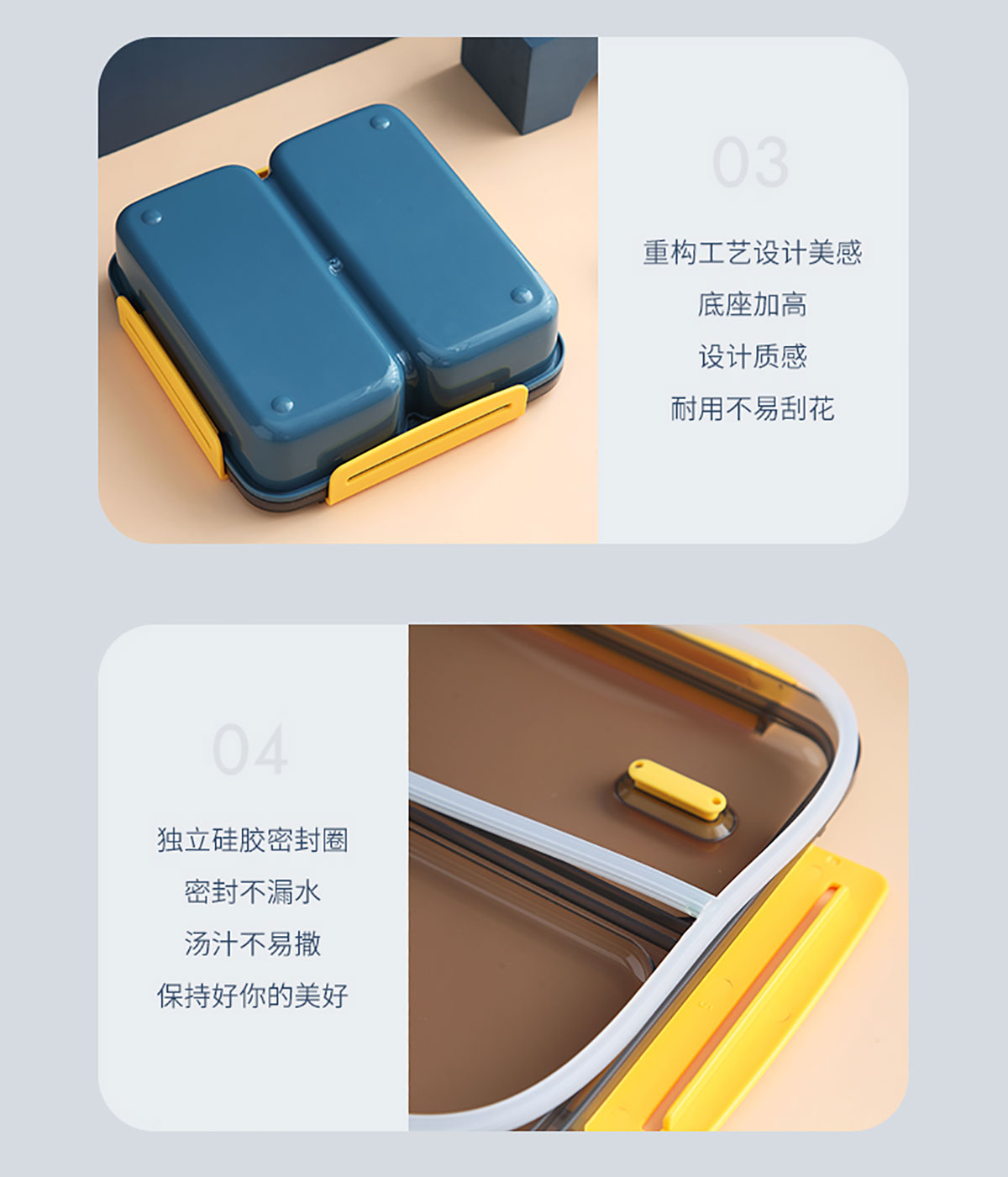 03

重构工艺设计美感

底座加高

设计质感

耐用不易刮花

04

独立硅胶密封圈

密封不漏水

汤汁不易撒

保持好你的美好