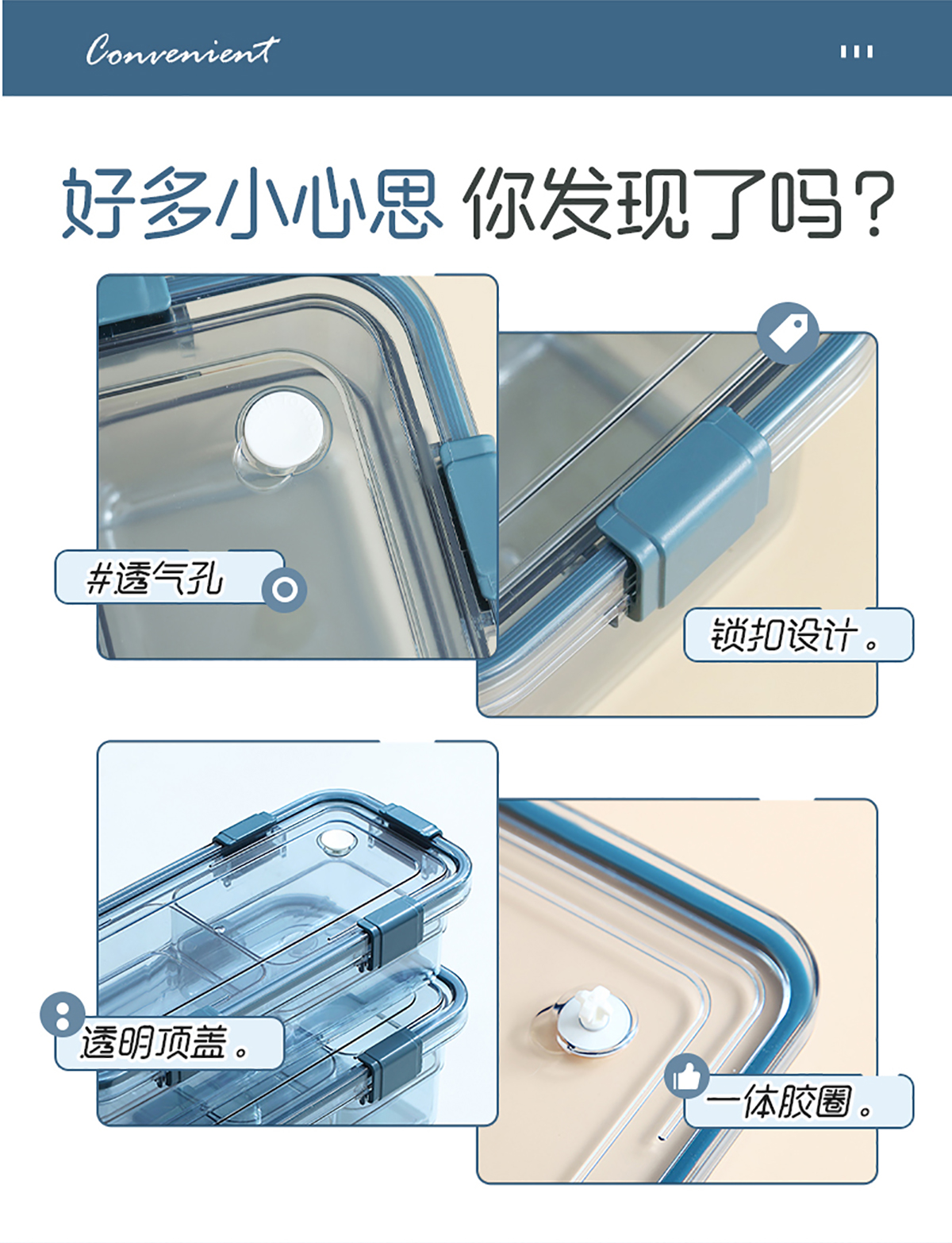 Convenient

好多小心思 你发现了吗？

#透气孔

锁扣设计。

透明顶盖。

一体胶圈。