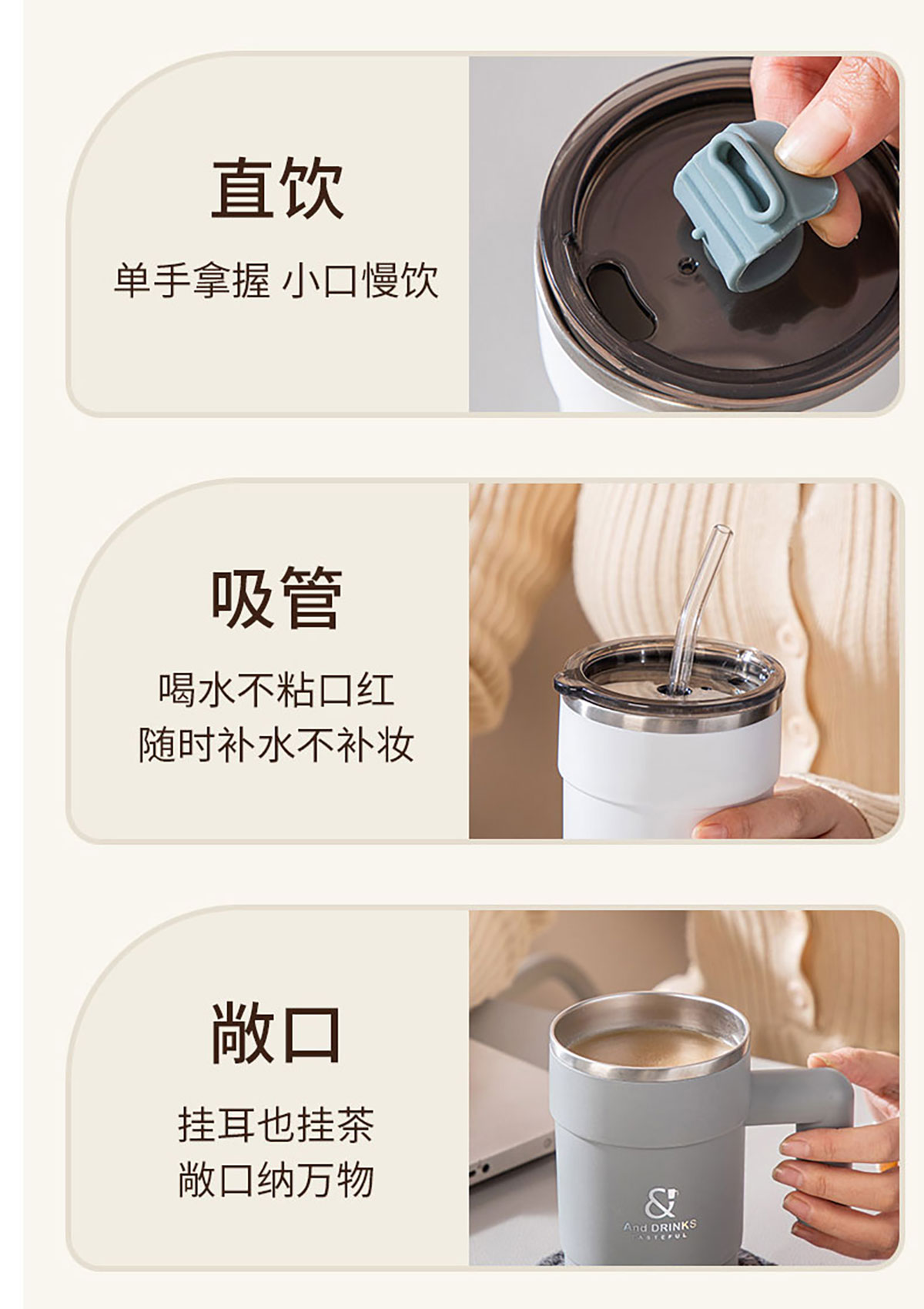 直饮

单手拿握 小口慢饮

吸管

喝水不粘口红
随时补水不补妆

敞口

挂耳也挂茶
敞口纳万物

&
And DRINKS
TASTEFUL