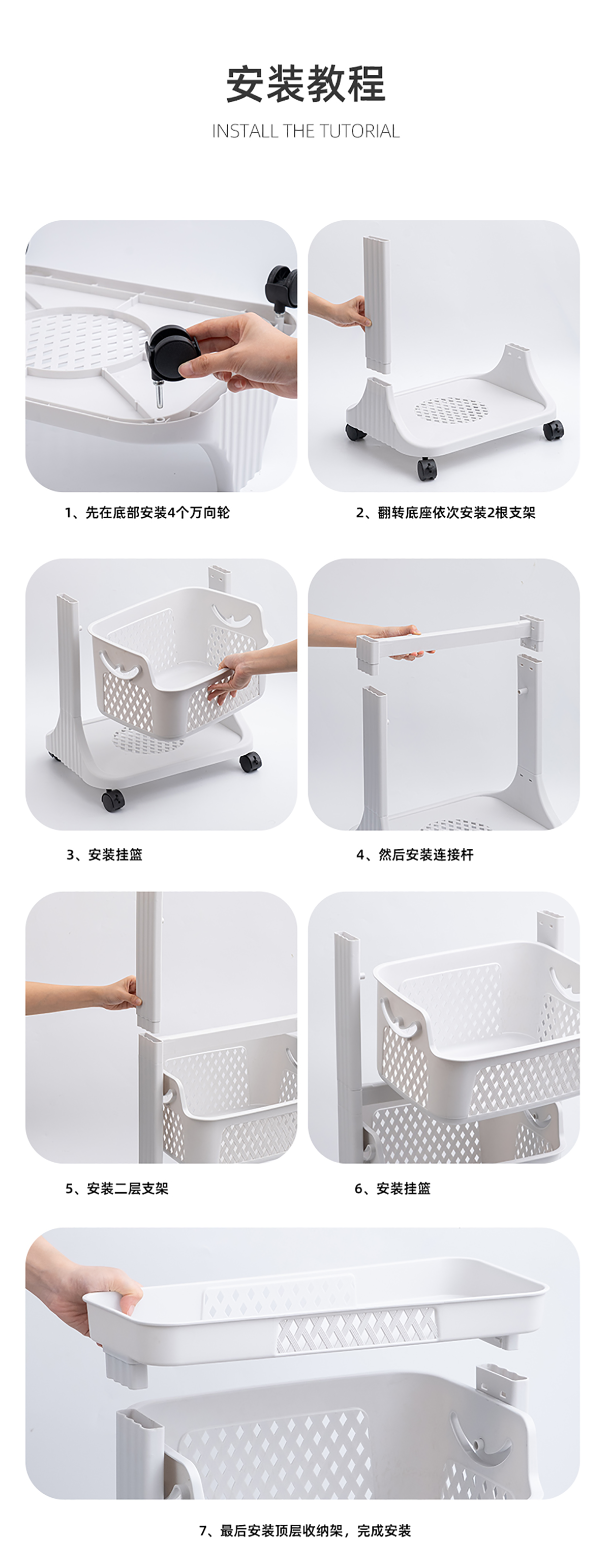 安装教程

INSTALL THE TUTORIAL

1、先在底部安装4个万向轮

2、翻转底座依次安装2根支架

3、安装挂篮

4、然后安装连接杆

5、安装二层支架

6、安装挂篮

7、最后安装顶层收纳架，完成安装